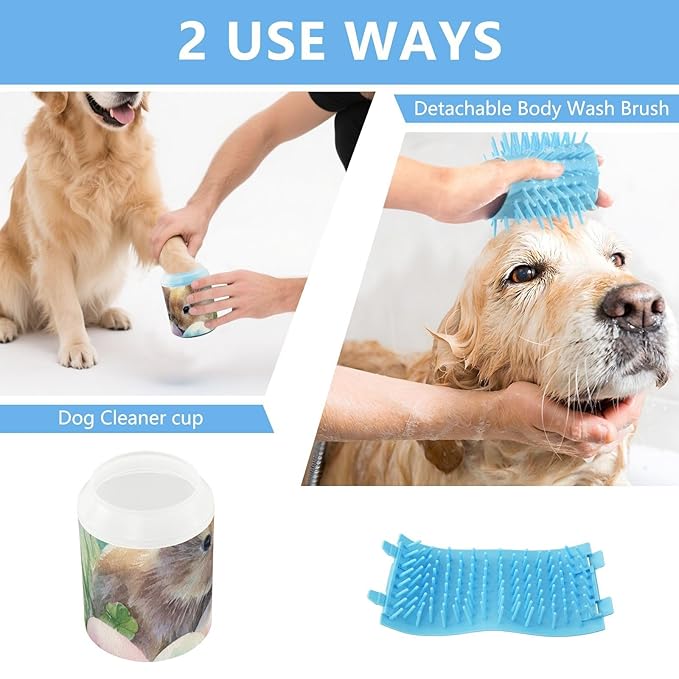 2 USE WAYS

Detachable Body Wash Brush

Dog Cleaner cup