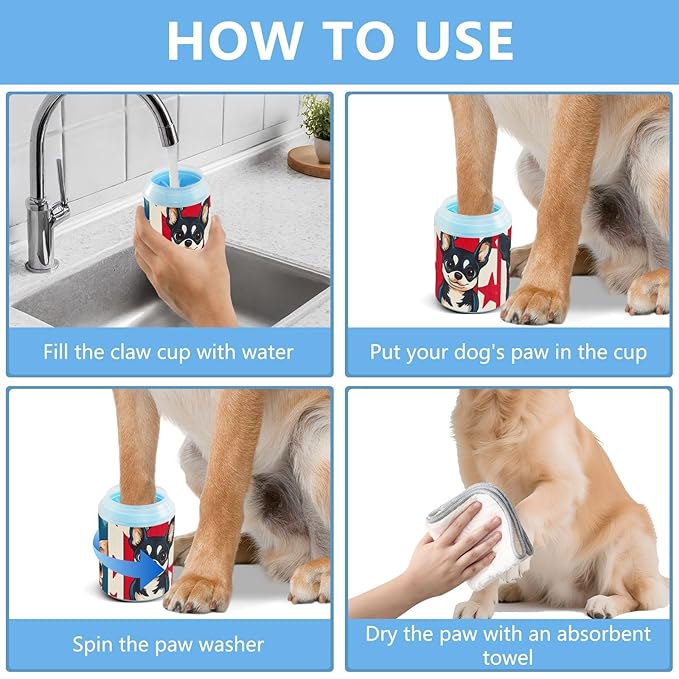 HOW TO USE

Fill the claw cup with water

Put your dog's paw in the cup

Spin the paw washer

Dry the paw with an absorbent towel