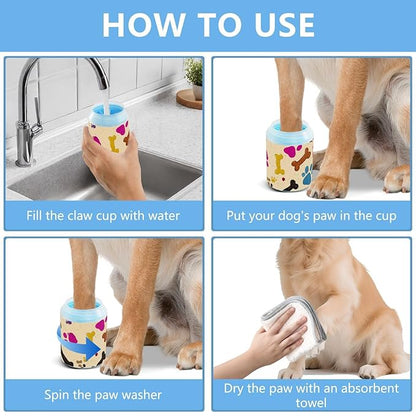 HOW TO USE

Fill the claw cup with water

Put your dog's paw in the cup

Spin the paw washer

Dry the paw with an absorbent towel