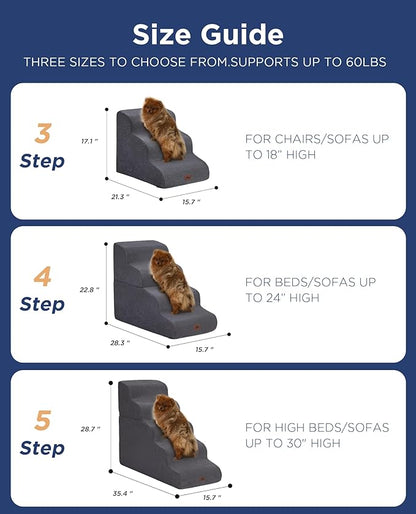 Size Guide

THREE SIZES TO CHOOSE FROM.SUPPORTS UP TO 60LBS

3
Step

17.1 "

21.3 "

15.7 "

FOR CHAIRS/SOFAS UP TO 18" HIGH

4
Step

22.8 "

28.3 "

15.7 "

FOR BEDS/SOFAS UP TO 24" HIGH

5
Step

28.7 "

35.4 "

15.7 "

FOR HIGH BEDS/SOFAS UP TO 30" HIGH