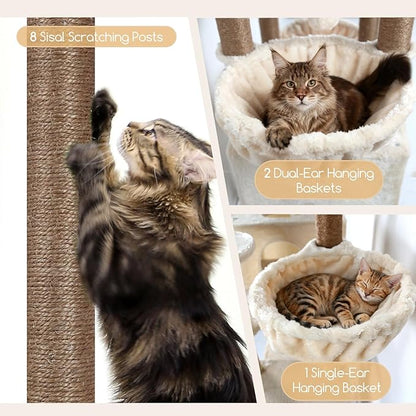 8 Sisal Scratching Posts

2 Dual-Ear Hanging Baskets

1 Single-Ear Hanging Basket