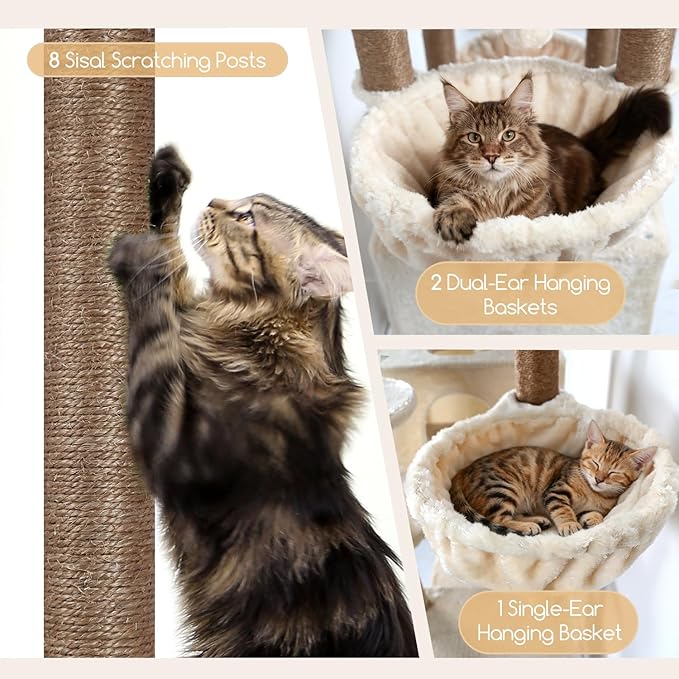 8 Sisal Scratching Posts

2 Dual-Ear Hanging Baskets

1 Single-Ear Hanging Basket