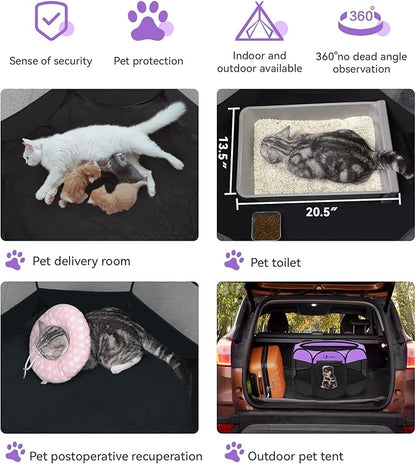 360°

Sense of security

Pet protection

Indoor and outdoor available

360°no dead angle observation

13.5″

20.5″

Pet delivery room

Pet toilet

Pet postoperative recuperation

Outdoor pet tent