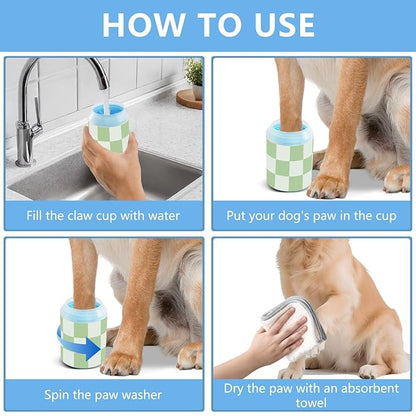 HOW TO USE

Fill the claw cup with water

Put your dog's paw in the cup

Spin the paw washer

Dry the paw with an absorbent towel