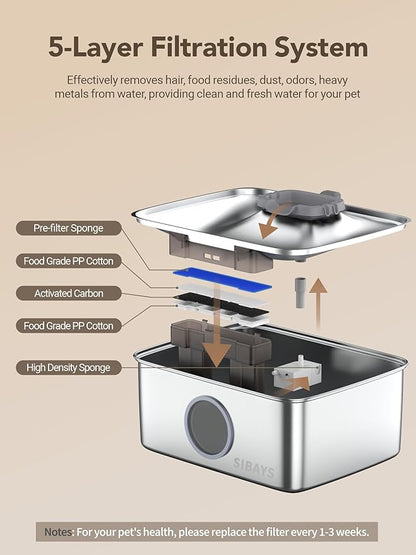 5-Layer Filtration System

Effectively removes hair, food residues, dust, odors, heavy metals from water, providing clean and fresh water for your pet

Pre-filter Sponge

Food Grade PP Cotton

Activated Carbon

Food Grade PP Cotton

High Density Sponge

SIBAYS

Notes: For your pet's health, please replace the filter every 1-3 weeks.