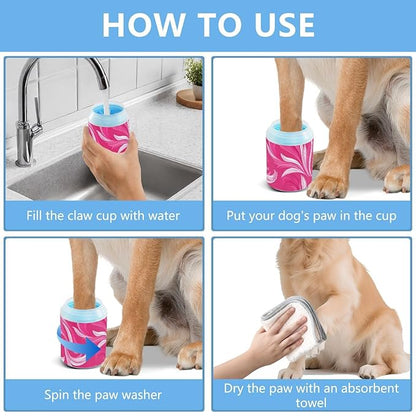 HOW TO USE

Fill the claw cup with water

Put your dog's paw in the cup

Spin the paw washer

Dry the paw with an absorbent towel