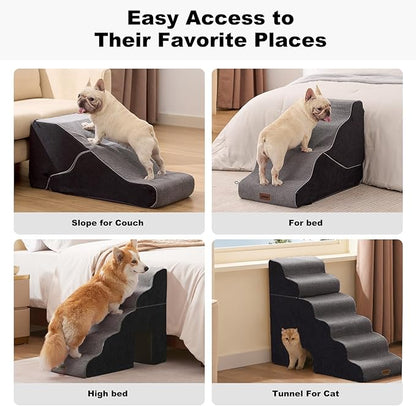 Easy Access to
Their Favorite Places

Slope for Couch

For bed

High bed

Tunnel For Cat