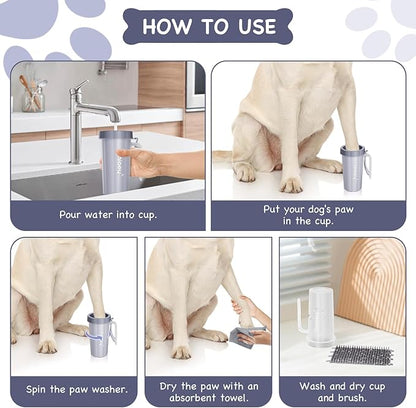 HOW TO USE

Pour water into cup.

Put your dog's paw in the cup.

Spin the paw washer.

Dry the paw with an absorbent towel.

Wash and dry cup and brush.