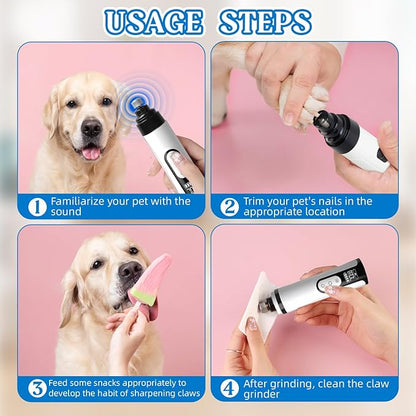 USAGE STEPS

1 Familiarize your pet with the sound

2 Trim your pet's nails in the appropriate location

3 Feed some snacks appropriately to develop the habit of sharpening claws

4 After grinding, clean the claw grinder