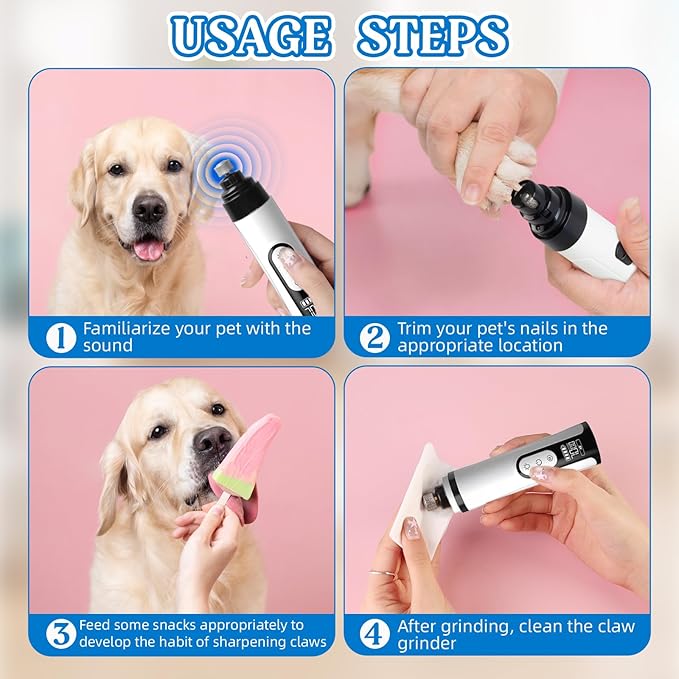 USAGE STEPS

1 Familiarize your pet with the sound

2 Trim your pet's nails in the appropriate location

3 Feed some snacks appropriately to develop the habit of sharpening claws

4 After grinding, clean the claw grinder