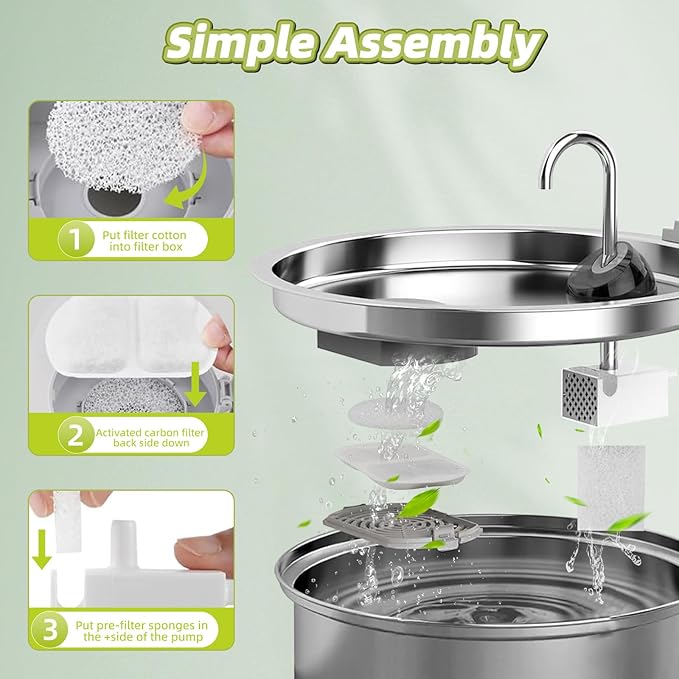 Simple Assembly

1 Put filter cotton into filter box

2 Activated carbon filter back side down

3 Put pre-filter sponges in the +side of the pump