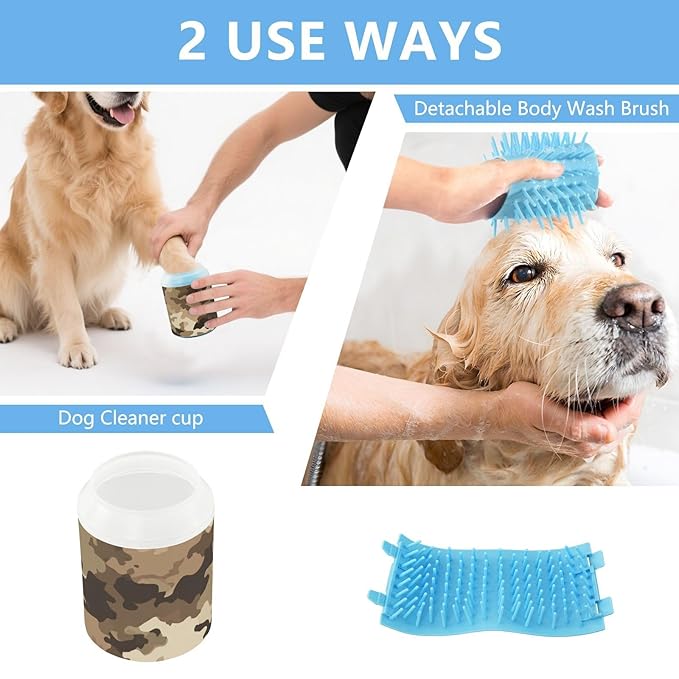 2 USE WAYS

Detachable Body Wash Brush

Dog Cleaner cup