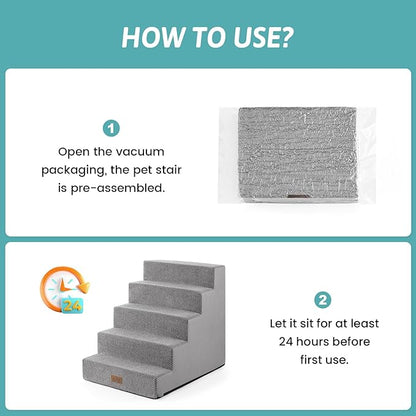 HOW TO USE?

1
Open the vacuum packaging, the pet stair is pre-assembled.

24

2
Let it sit for at least 24 hours before first use.