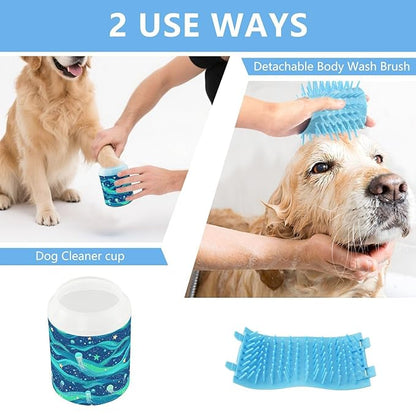 2 USE WAYS

Detachable Body Wash Brush

Dog Cleaner cup