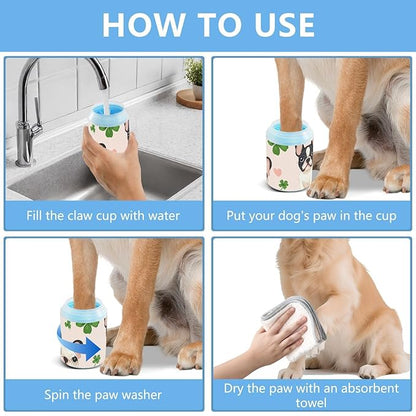 HOW TO USE

Fill the claw cup with water

Put your dog's paw in the cup

Spin the paw washer

Dry the paw with an absorbent towel