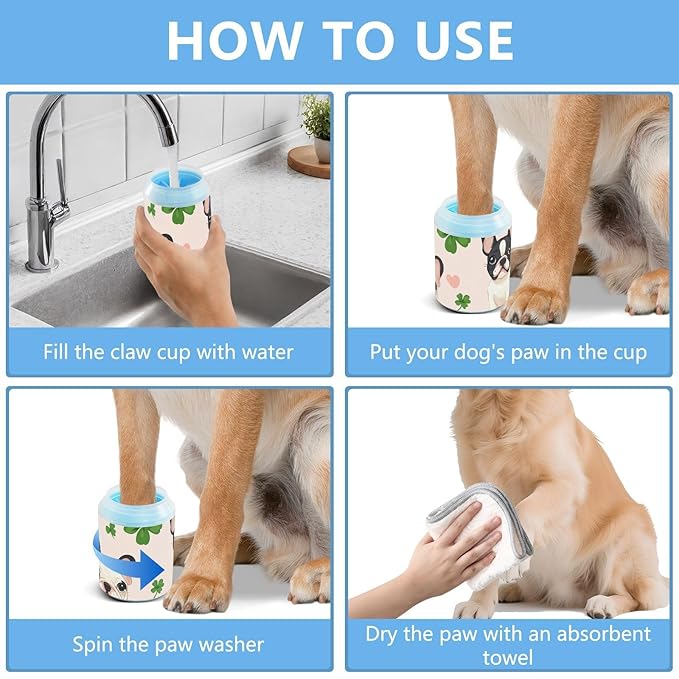 HOW TO USE

Fill the claw cup with water

Put your dog's paw in the cup

Spin the paw washer

Dry the paw with an absorbent towel