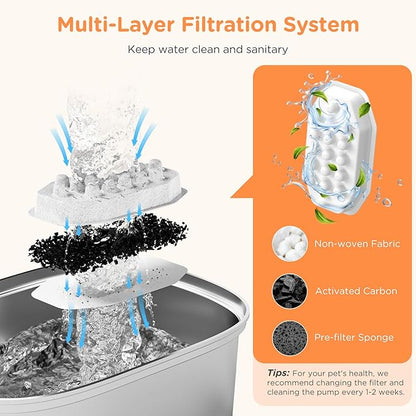 Multi-Layer Filtration System

Keep water clean and sanitary

Non-woven Fabric

Activated Carbon

Pre-filter Sponge

Tips: For your pet's health, we recommend changing the filter and cleaning the pump every 1-2 weeks.