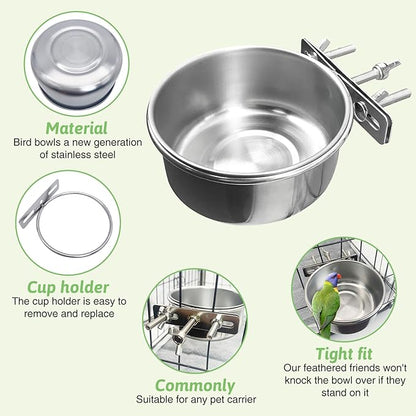 Material
Bird bowls a new generation of stainless steel

Cup holder
The cup holder is easy to remove and replace

Commonly
Suitable for any pet carrier

Tight fit
Our feathered friends won't knock the bowl over if they stand on it