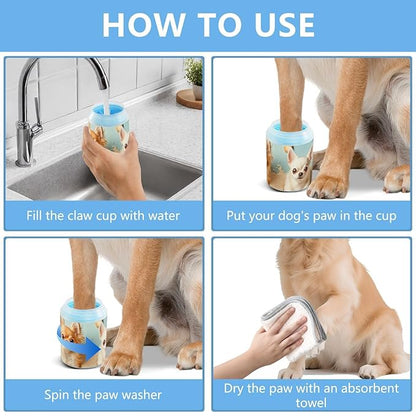 HOW TO USE

Fill the claw cup with water

Put your dog's paw in the cup

Spin the paw washer

Dry the paw with an absorbent towel