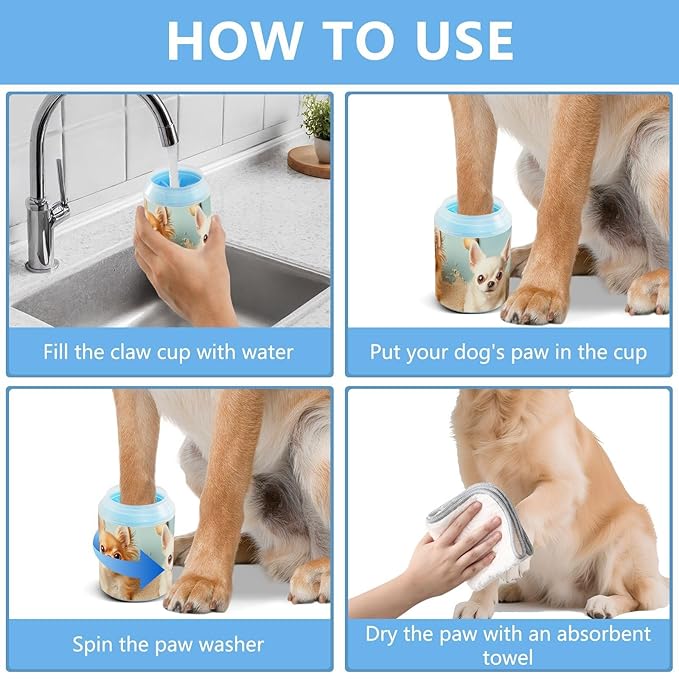 HOW TO USE

Fill the claw cup with water

Put your dog's paw in the cup

Spin the paw washer

Dry the paw with an absorbent towel