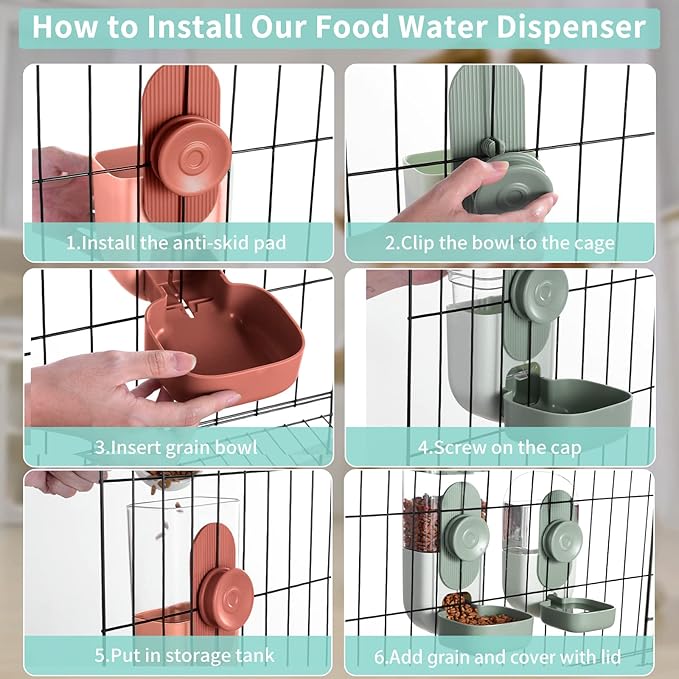 How to Install Our Food Water Dispenser

1.Install the anti-skid pad

2.Clip the bowl to the cage

3.Insert grain bowl

4.Screw on the cap

5.Put in storage tank

6.Add grain and cover with lid