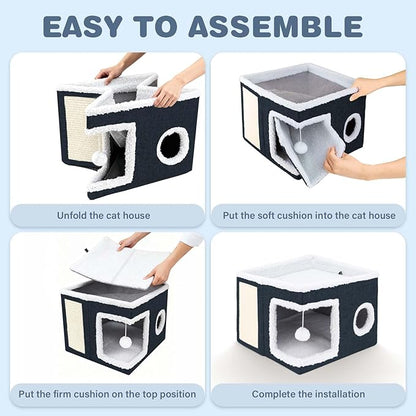 EASY TO ASSEMBLE

Unfold the cat house

Put the soft cushion into the cat house

Put the firm cushion on the top position

Complete the installation