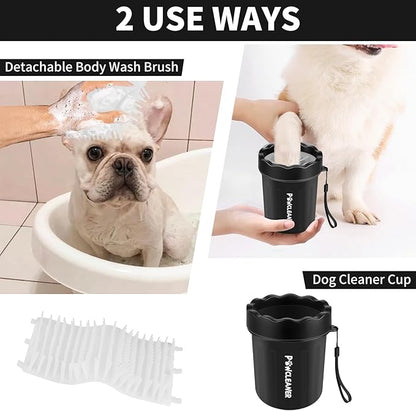 2 USE WAYS

Detachable Body Wash Brush

PAWCLEANER

Dog Cleaner Cup

PAWCLEANER