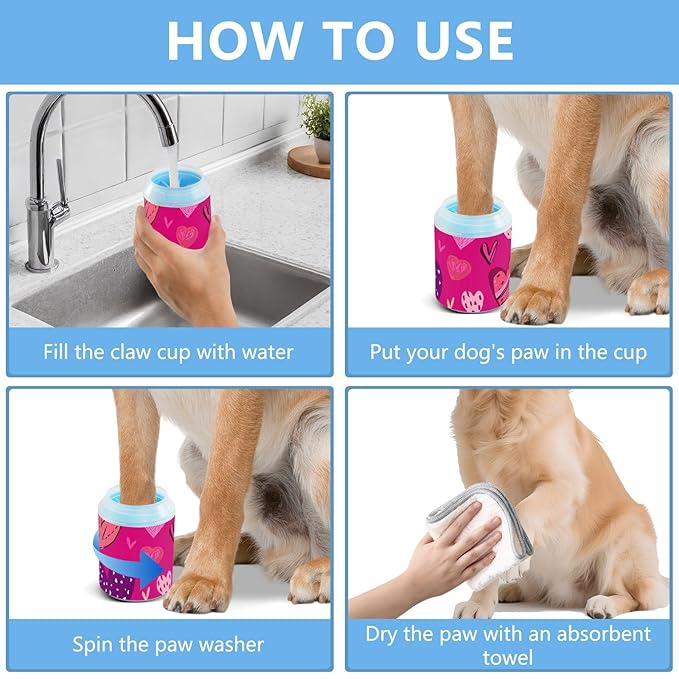 HOW TO USE

Fill the claw cup with water

Put your dog's paw in the cup

Spin the paw washer

Dry the paw with an absorbent towel