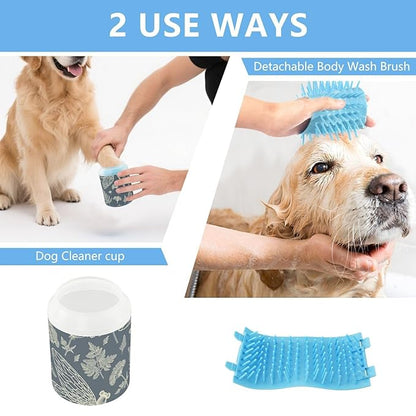 2 USE WAYS

Detachable Body Wash Brush

Dog Cleaner cup