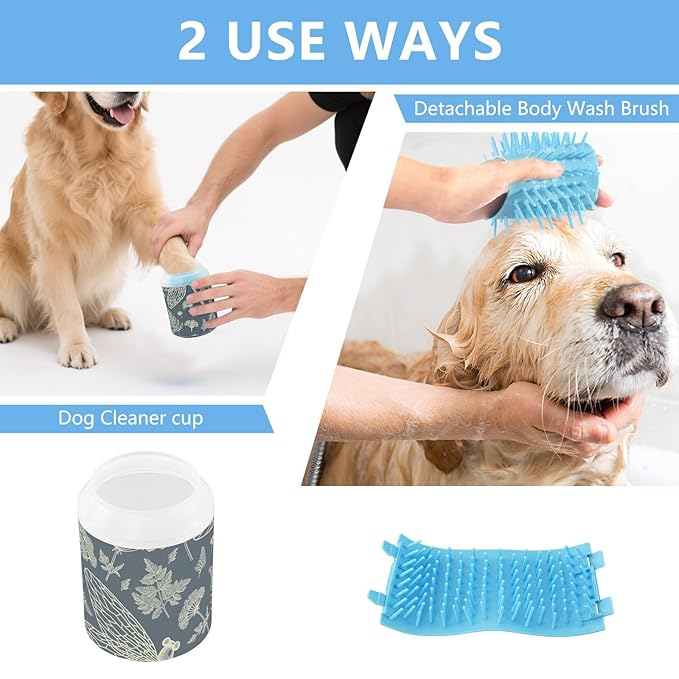 2 USE WAYS

Detachable Body Wash Brush

Dog Cleaner cup