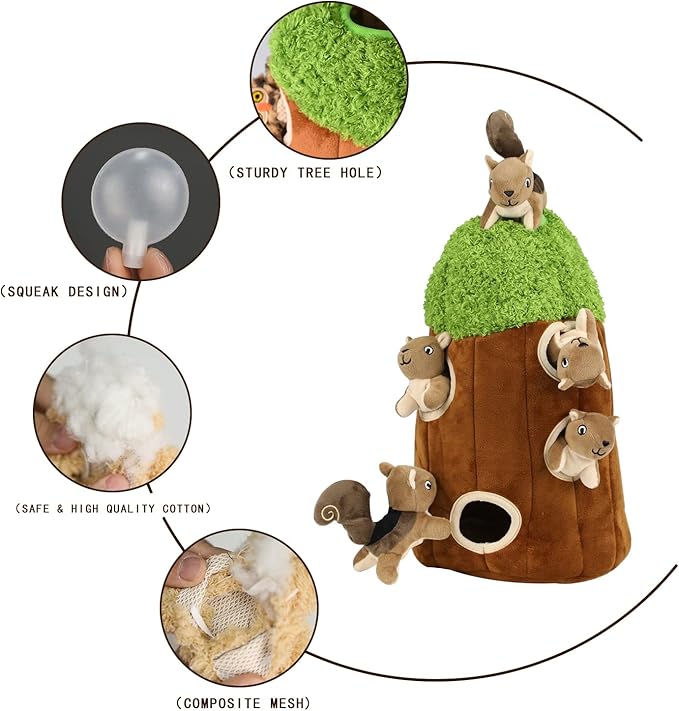 (STURDY TREE HOLE)

(SQUEAK DESIGN)

(SAFE & HIGH QUALITY COTTON)

(COMPOSITE MESH)