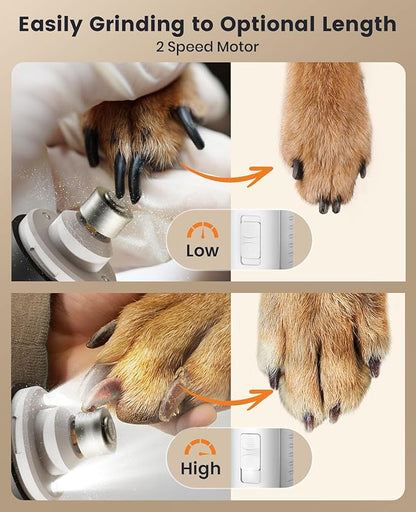 Easily Grinding to Optional Length
2 Speed Motor

Low

High