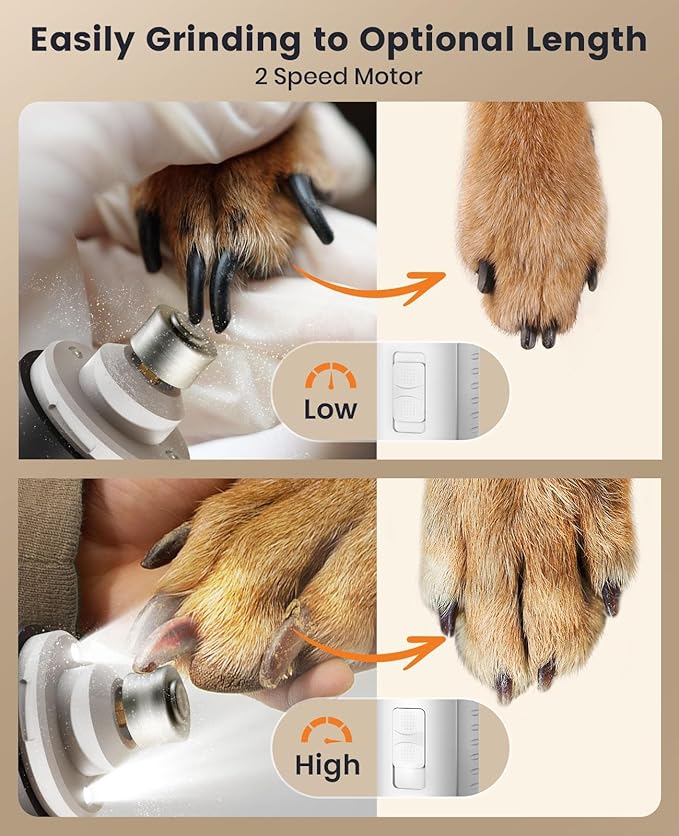 Easily Grinding to Optional Length
2 Speed Motor

Low

High