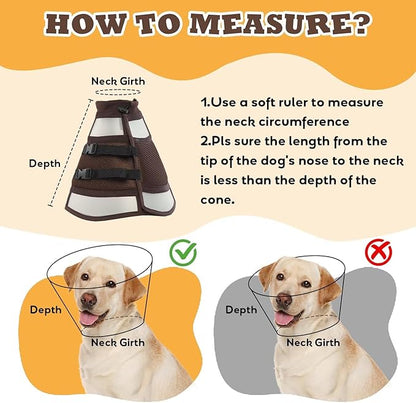 HOW TO MEASURE?

Neck Girth

Depth

1.Use a soft ruler to measure the neck circumference
2.Pls sure the length from the tip of the dog's nose to the neck is less than the depth of the cone.

Depth

Neck Girth

Depth

Neck Girth