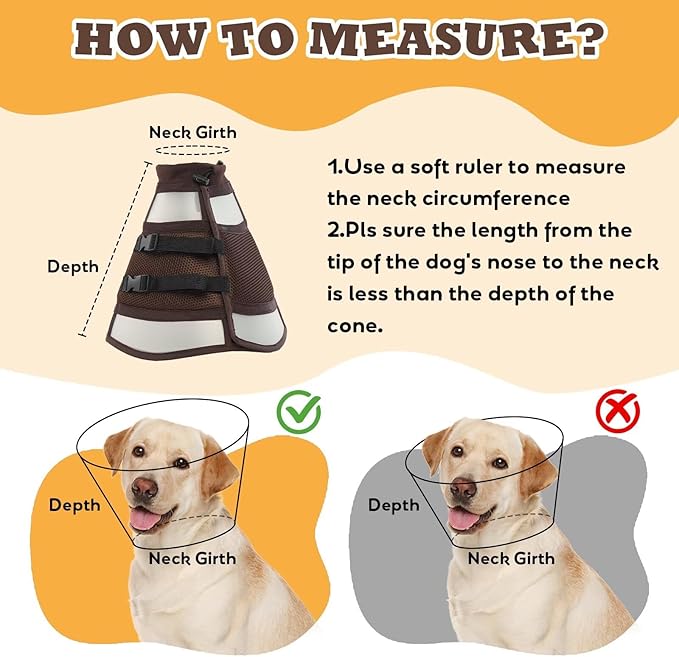 HOW TO MEASURE?

Neck Girth

Depth

1.Use a soft ruler to measure the neck circumference
2.Pls sure the length from the tip of the dog's nose to the neck is less than the depth of the cone.

Depth

Neck Girth

Depth

Neck Girth