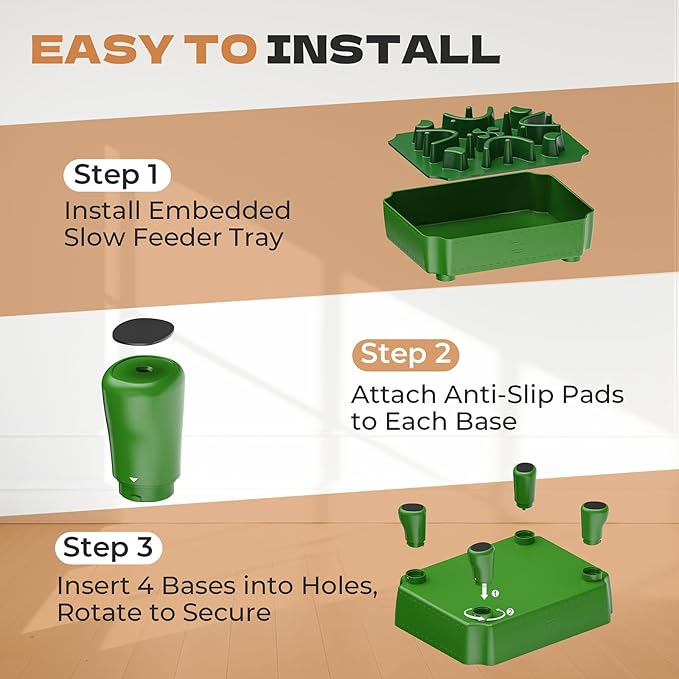 EASY TO INSTALL

Step 1
Install Embedded Slow Feeder Tray

Step 2
Attach Anti-Slip Pads to Each Base

Step 3
Insert 4 Bases into Holes, Rotate to Secure

1
2