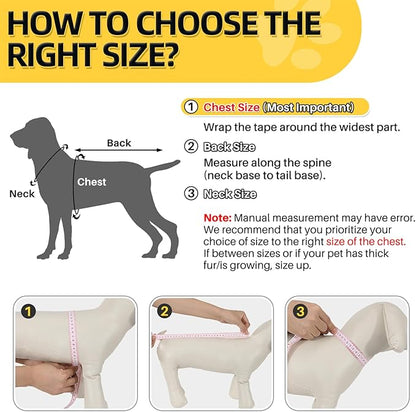 HOW TO CHOOSE THE RIGHT SIZE?

Back

Chest

Neck

① Chest Size (Most Important)
Wrap the tape around the widest part.

② Back Size
Measure along the spine (neck base to tail base).

③ Neck Size

Note: Manual measurement may have error. We recommend that you prioritize your choice of size to the right size of the chest. If between sizes or if your pet has thick fur/is growing, size up.

1

2

3