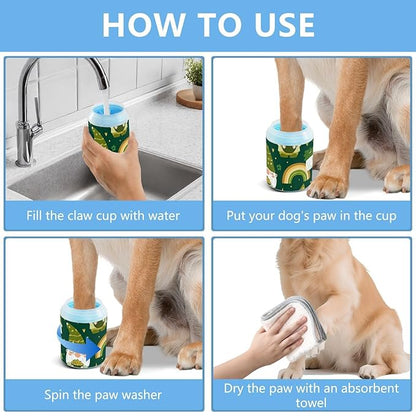 HOW TO USE

Fill the claw cup with water

Put your dog's paw in the cup

Spin the paw washer

Dry the paw with an absorbent towel