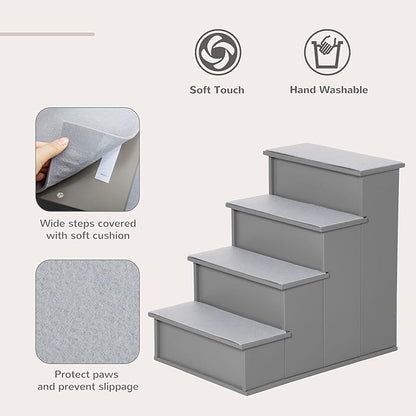 Soft Touch

Hand Washable

Wide steps covered with soft cushion

Protect paws and prevent slippage