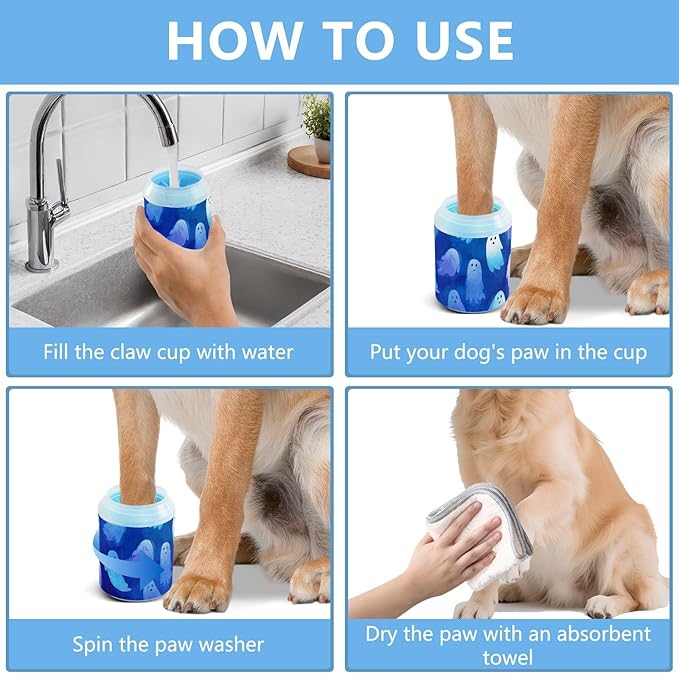 HOW TO USE

Fill the claw cup with water

Put your dog's paw in the cup

Spin the paw washer

Dry the paw with an absorbent towel