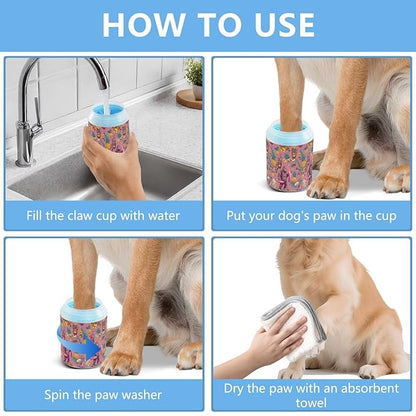 HOW TO USE

Fill the claw cup with water

Put your dog's paw in the cup

Spin the paw washer

Dry the paw with an absorbent towel