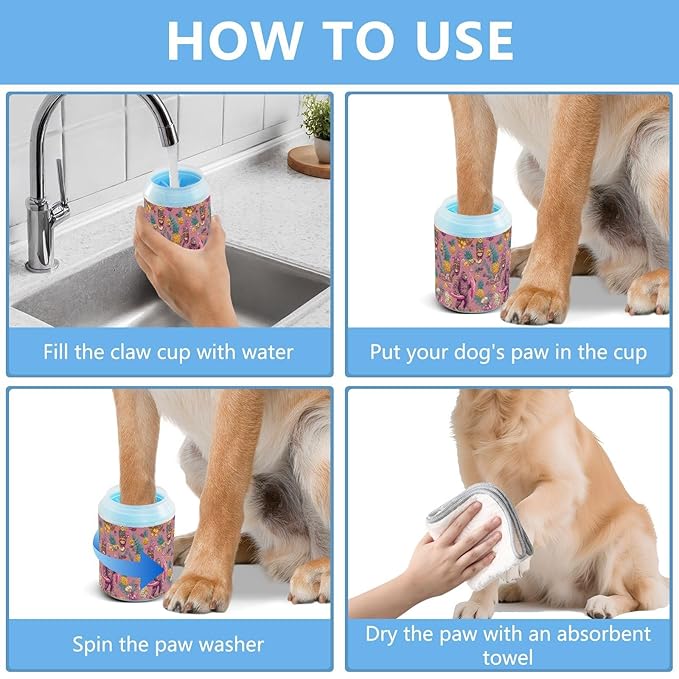 HOW TO USE

Fill the claw cup with water

Put your dog's paw in the cup

Spin the paw washer

Dry the paw with an absorbent towel