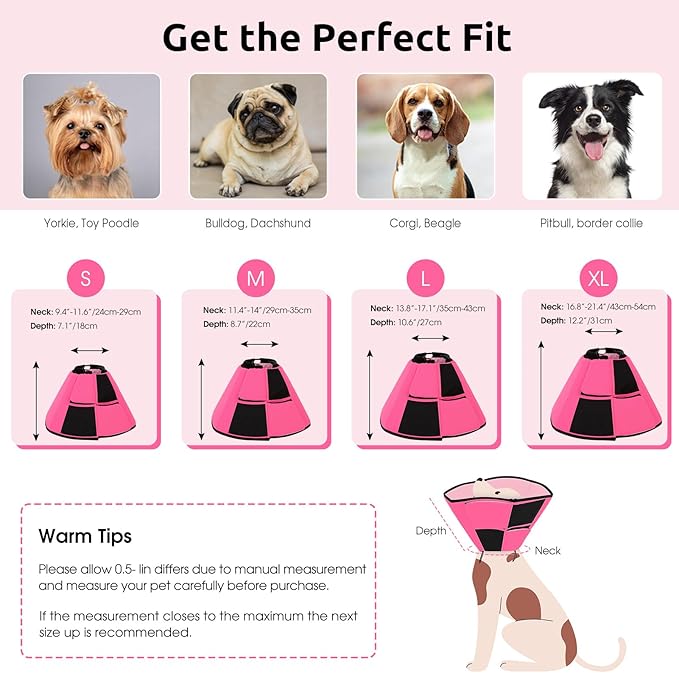 Get the Perfect Fit

Yorkie, Toy Poodle

Bulldog, Dachshund

Corgi, Beagle

Pitbull, border collie

S

Neck: 9.4"-11.6"/24cm-29cm
Depth: 7.1"/18cm

M

Neck: 11.4"-14"/29cm-35cm
Depth: 8.7"/22cm

L

Neck: 13.8"-17.1"/35cm-43cm
Depth: 10.6"/27cm

XL

Neck: 16.8"-21.4"/43cm-54cm
Depth: 12.2"/31cm

Warm Tips

Please allow 0.5- lin differs due to manual measurement and measure your pet carefully before purchase.

If the measurement closes to the maximum the next size up is recommended.

Depth

Neck