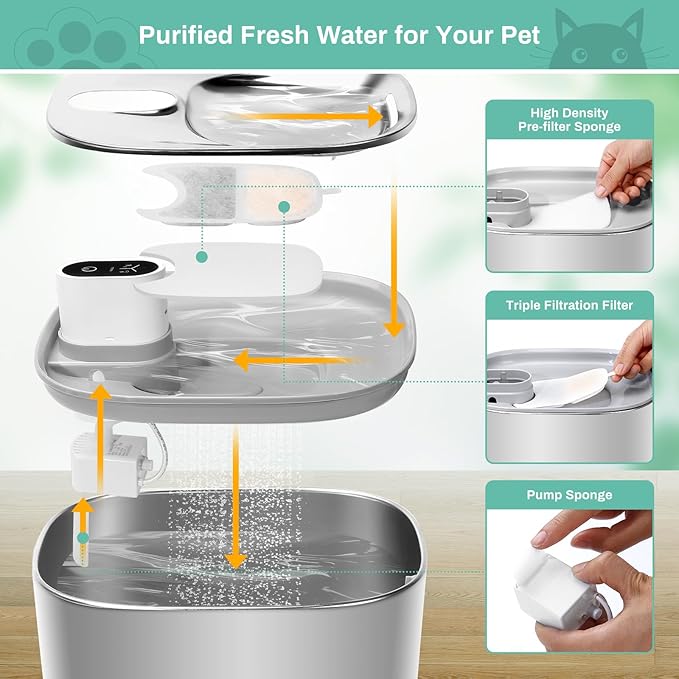 Purified Fresh Water for Your Pet

High Density Pre-filter Sponge

Triple Filtration Filter

Pump Sponge