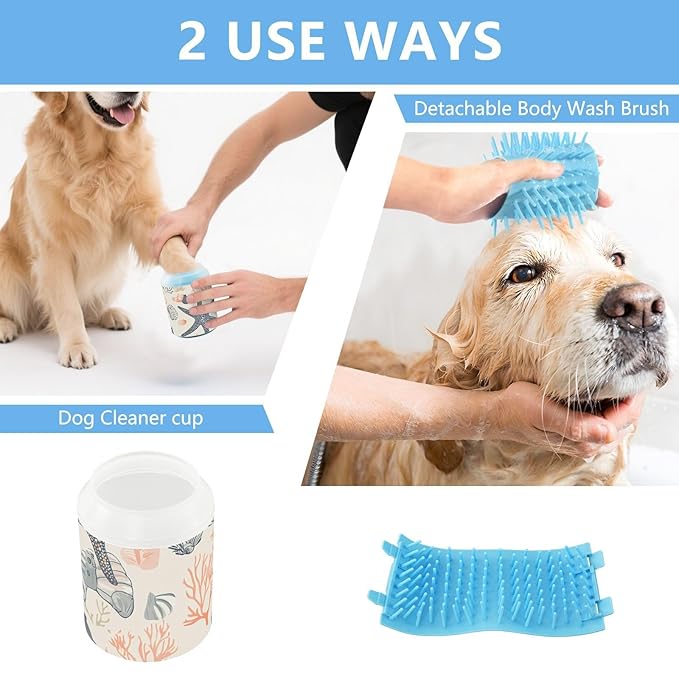 2 USE WAYS

Detachable Body Wash Brush

Dog Cleaner cup