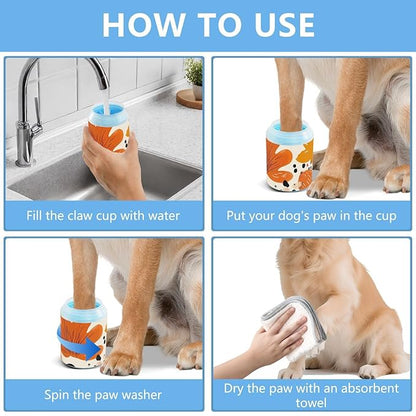 HOW TO USE

Fill the claw cup with water

Put your dog's paw in the cup

Spin the paw washer

Dry the paw with an absorbent towel