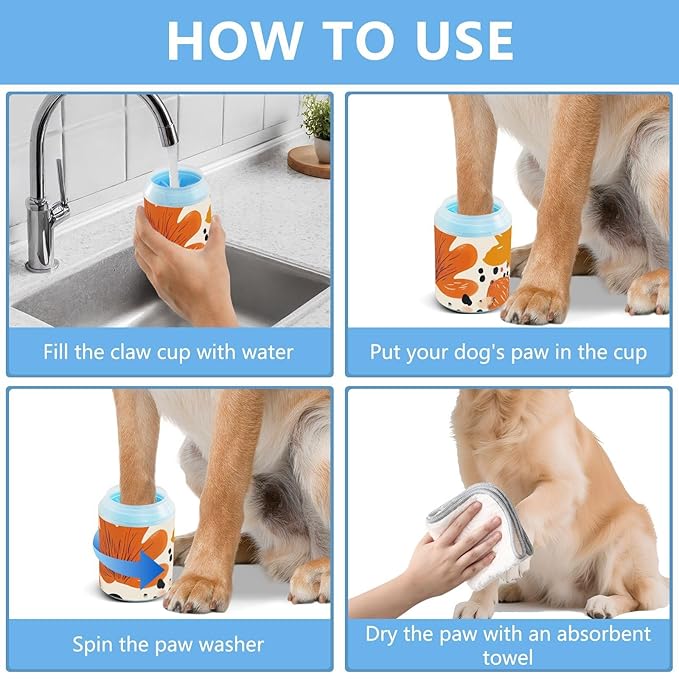 HOW TO USE

Fill the claw cup with water

Put your dog's paw in the cup

Spin the paw washer

Dry the paw with an absorbent towel