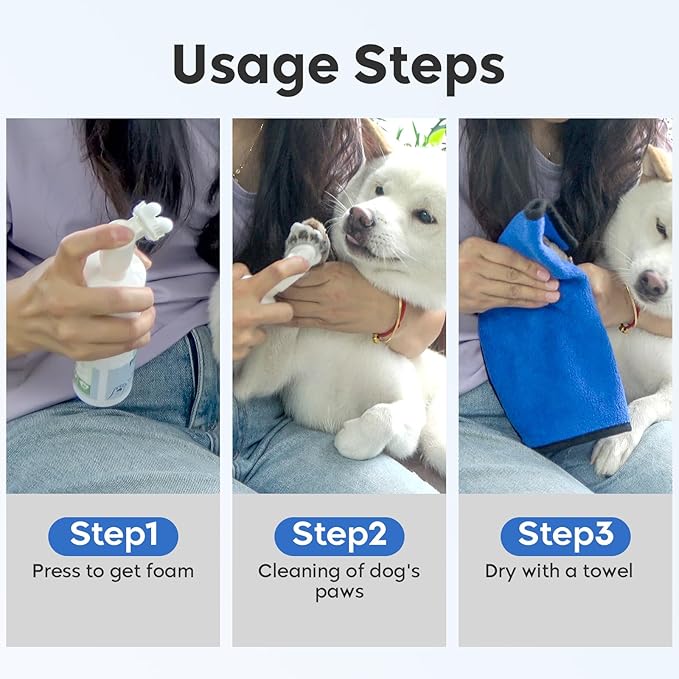 Usage Steps

Step1
Press to get foam

Step2
Cleaning of dog's paws

Step3
Dry with a towel