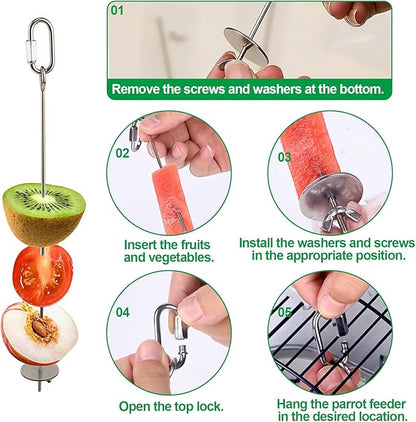 01

Remove the screws and washers at the bottom.

02

Insert the fruits and vegetables.

03

Install the washers and screws in the appropriate position.

04

Open the top lock.

05

Hang the parrot feeder in the desired location.