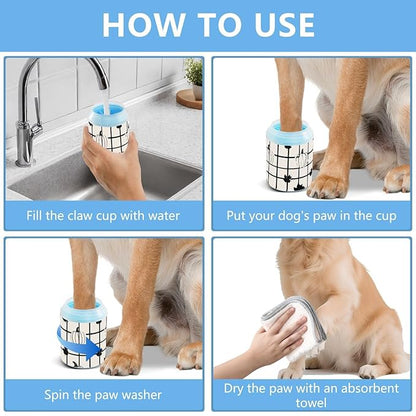 HOW TO USE

Fill the claw cup with water

Put your dog's paw in the cup

Spin the paw washer

Dry the paw with an absorbent towel